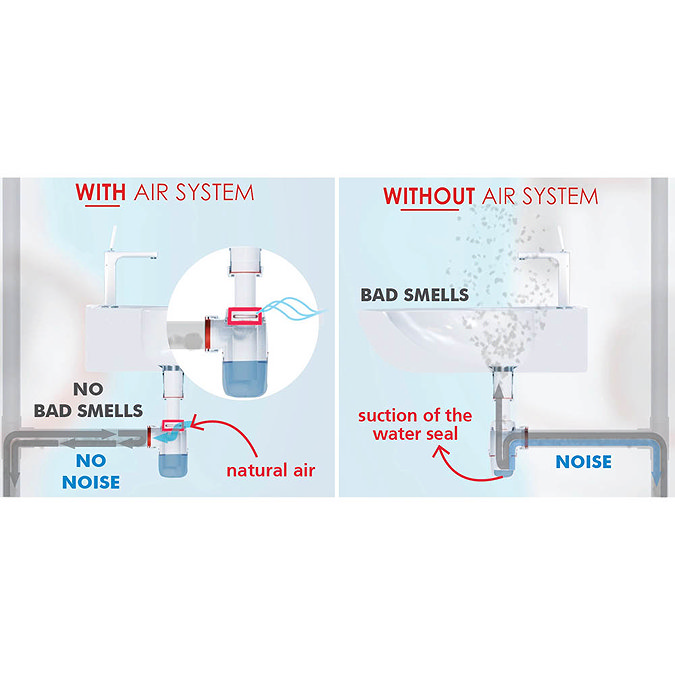 WITH AIR SYSTEM

NO BAD SMELLS

NO NOISE

natural air

WITHOUT AIR SYSTEM

BAD SMELLS

suction of the water seal

NOISE