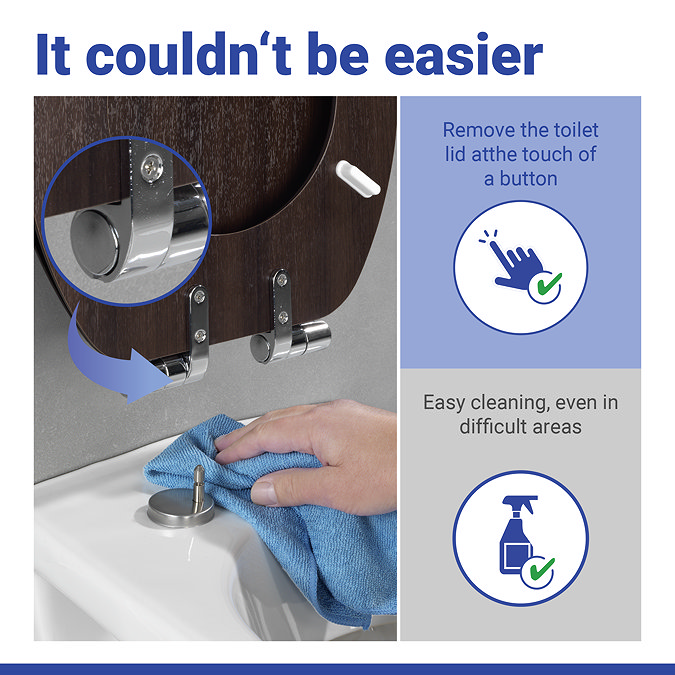 It couldn‘t be easier

Remove the toilet lid atthe touch of a button

Easy cleaning, even in difficult areas