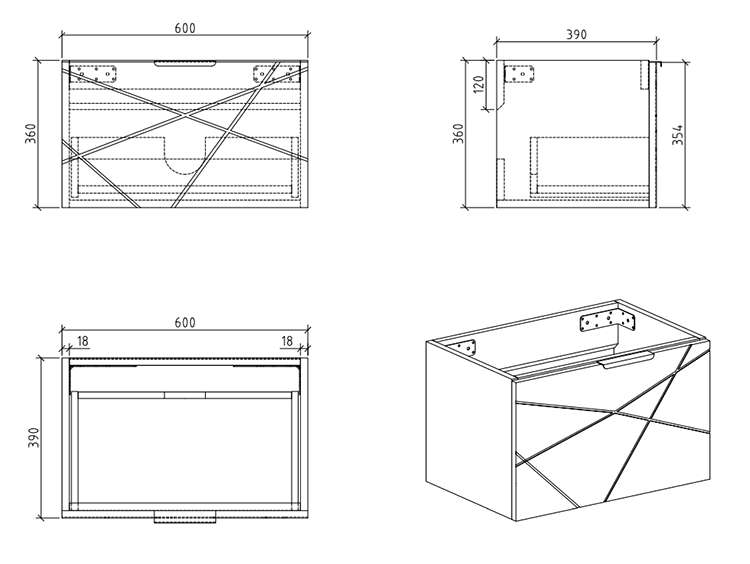 600
360
390
120
360
354
600
18
18
390