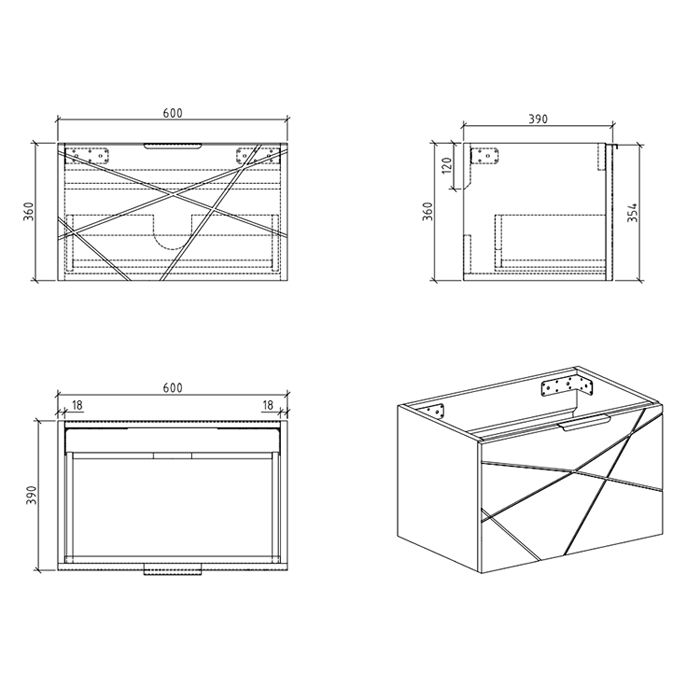 600

360

390

120

360

354

600

18

18

390