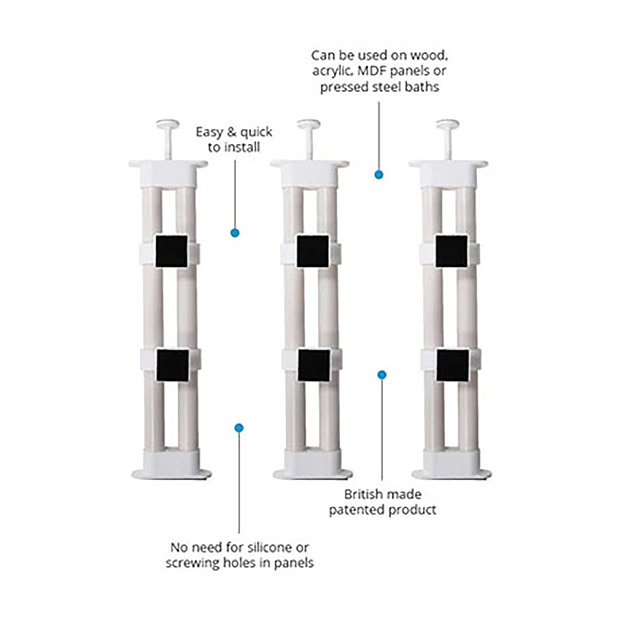 Can be used on wood, acrylic, MDF panels or pressed steel baths

Easy & quick to install

British made patented product

No need for silicone or screwing holes in panels