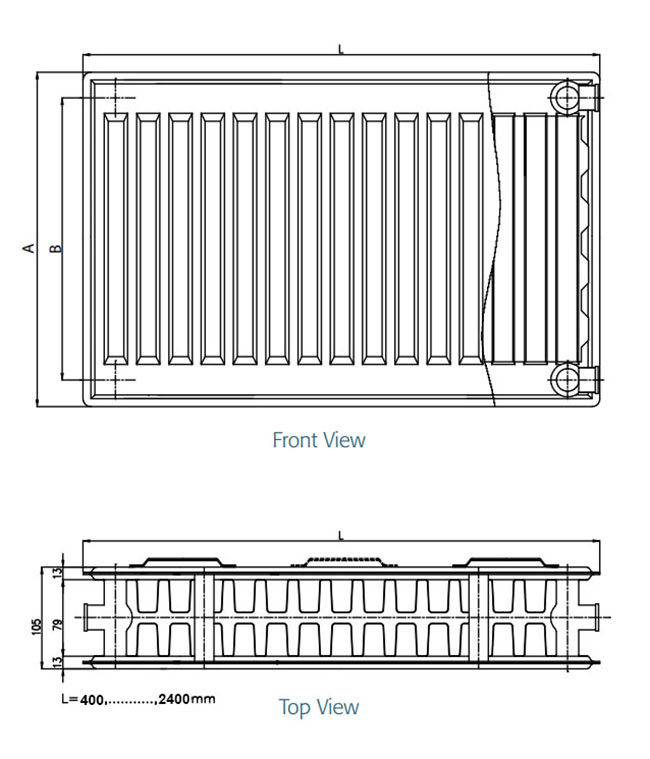 L

A

B

Front View

L

13

105

79

13

L=400,..........,2400mm

Top View