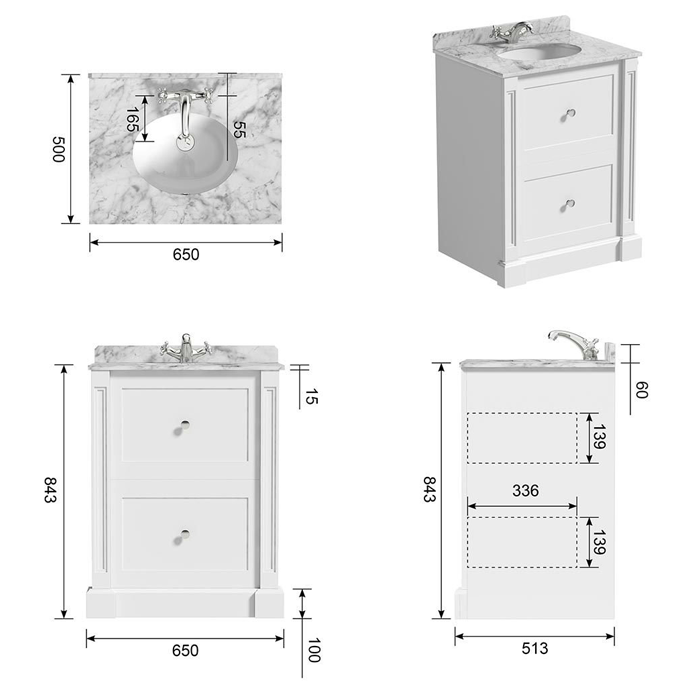 500
165
55
650
843
15
650
100
843
60
139
336
139
513