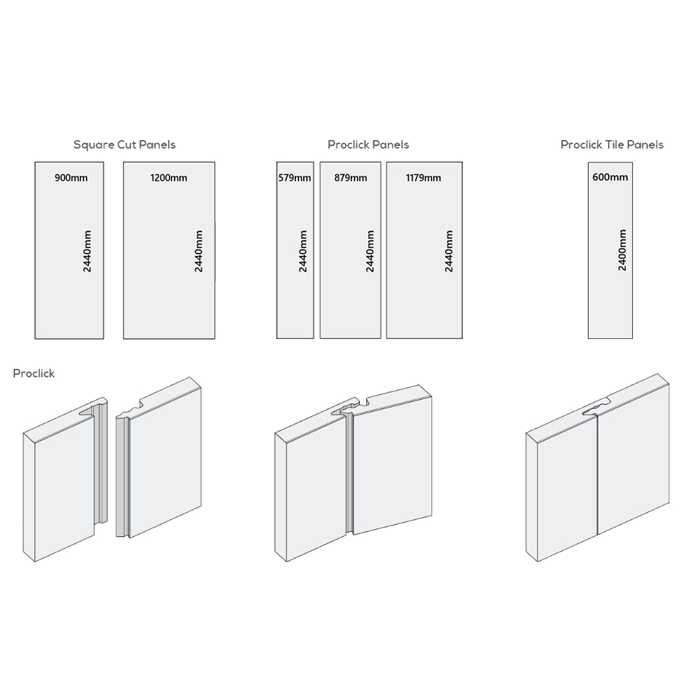 Square Cut Panels

900mm

2440mm

1200mm

2440mm

Proclick Panels

579mm

2440mm

879mm

2440mm

1179mm

2440mm

Proclick Tile Panels

600mm

2400mm

Proclick