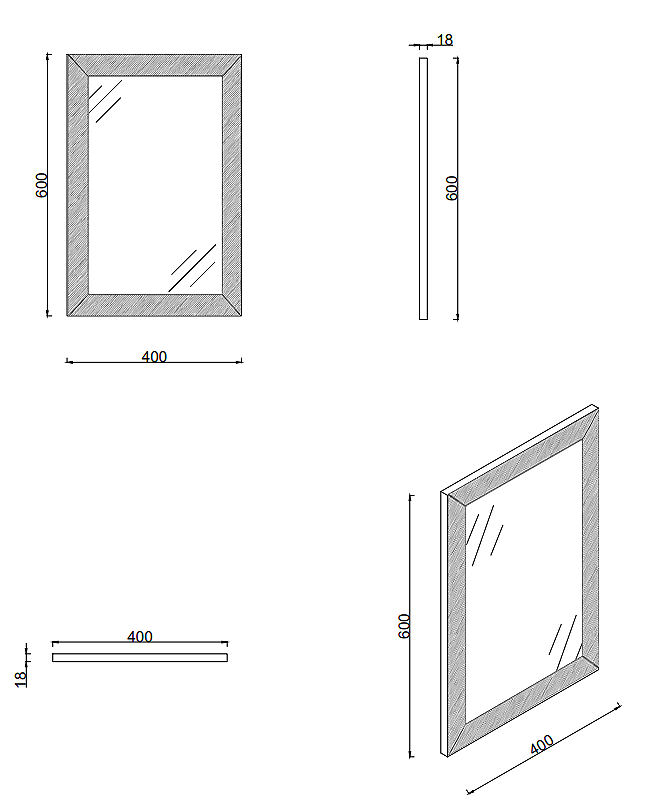 600
400
18
600
400
18
600
400