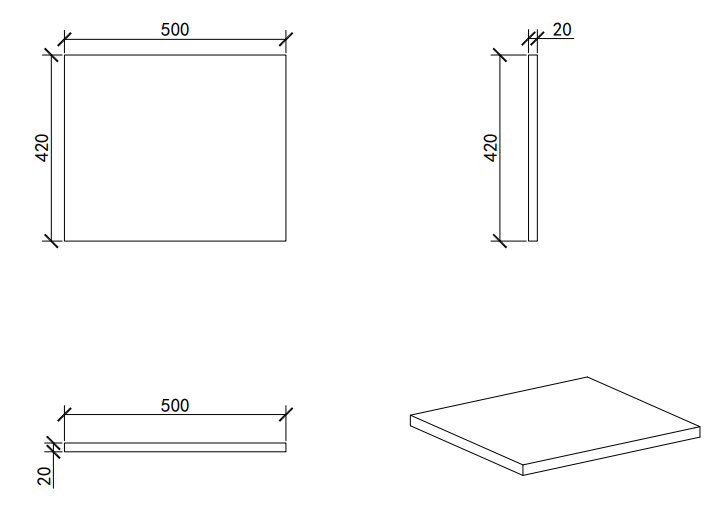 500

420

20

420

500

20