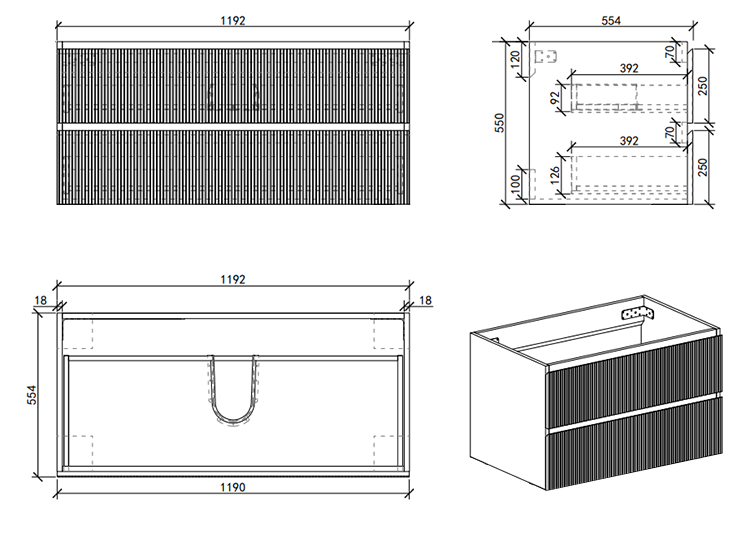 1192

554
120
70
392
92
250
550
70
392
126
250
100

1192
18
18
554
1190