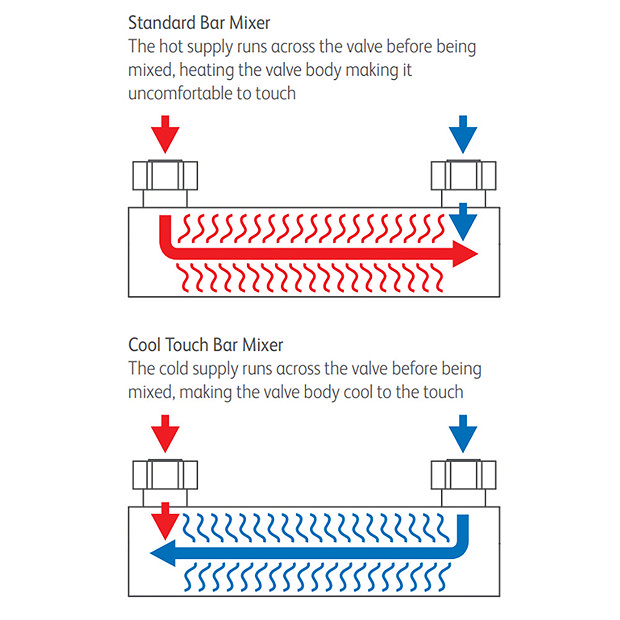 Standard Bar Mixer
The hot supply runs across the valve before being mixed, heating the valve body making it uncomfortable to touch

Cool Touch Bar Mixer
The cold supply runs across the valve before being mixed, making the valve body cool to the touch