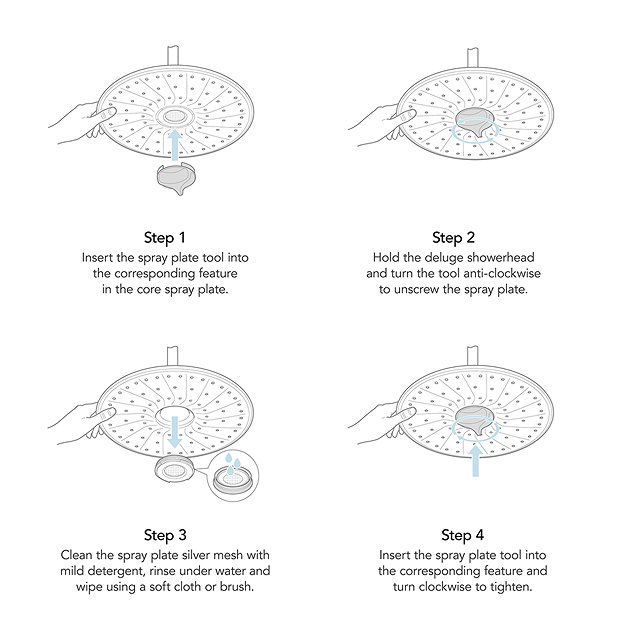 Step 1
Insert the spray plate tool into the corresponding feature in the core spray plate.

Step 2
Hold the deluge showerhead and turn the tool anti-clockwise to unscrew the spray plate.

Step 3
Clean the spray plate silver mesh with mild detergent, rinse under water and wipe using a soft cloth or brush.

Step 4
Insert the spray plate tool into the corresponding feature and turn clockwise to tighten.