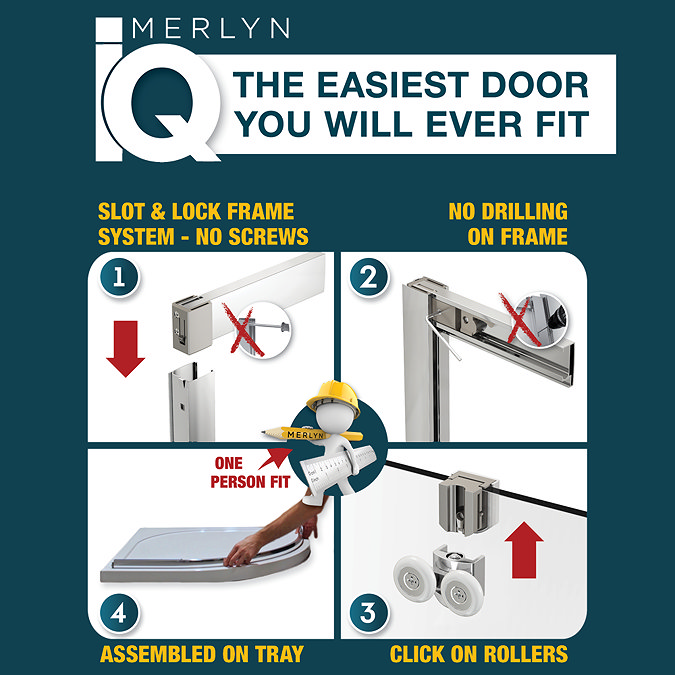 MERLYN

IQ THE EASIEST DOOR YOU WILL EVER FIT

SLOT & LOCK FRAME SYSTEM - NO SCREWS

NO DRILLING ON FRAME

1

2

MERLYN

ONE PERSON FIT

4

3

ASSEMBLED ON TRAY

CLICK ON ROLLERS