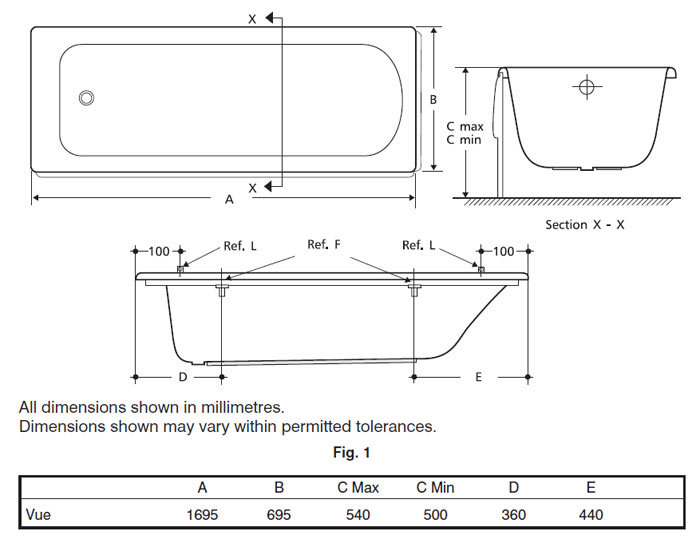 X

B

X

A

C max
C min

Section X - X

100
Ref. L
Ref. F
Ref. L
100

D
E

All dimensions shown in millimetres.
Dimensions shown may vary within permitted tolerances.

Fig. 1

| | A | B | C Max | C Min | D | E |
|---|---|---|---|---|---|---|
| Vue | 1695 | 695 | 540 | 500 | 360 | 440 |