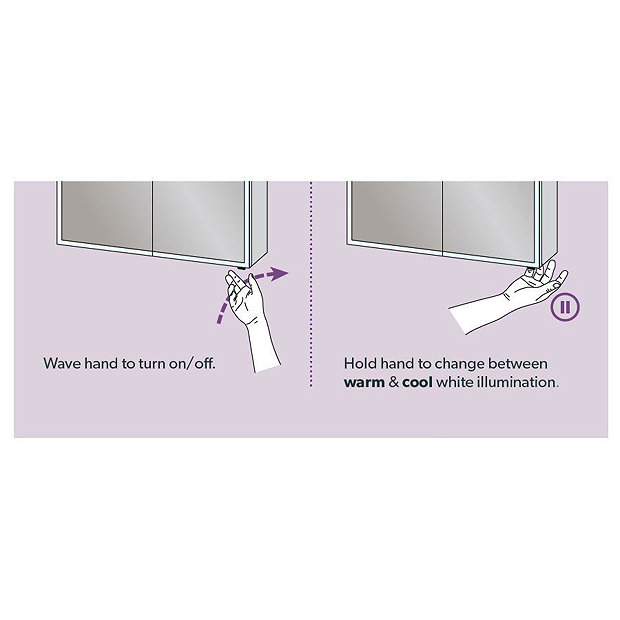 Wave hand to turn on/off.

Hold hand to change between warm & cool white illumination.