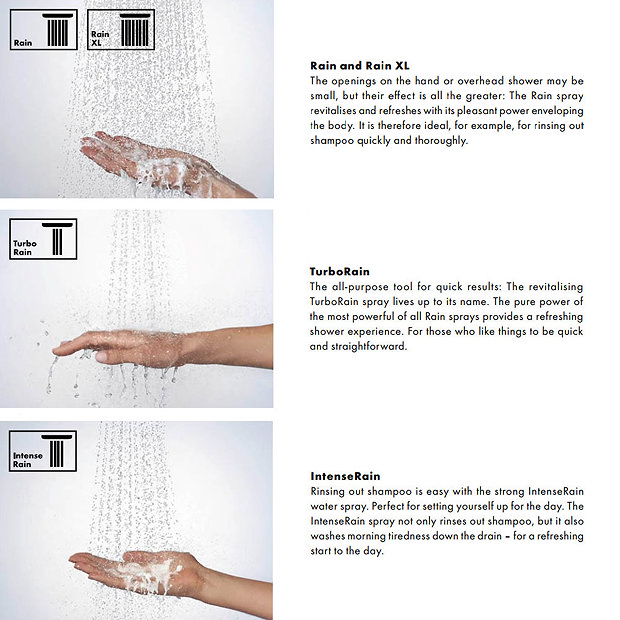 Rain

Rain XL

Rain and Rain XL
The openings on the hand or overhead shower may be small, but their effect is all the greater: The Rain spray revitalises and refreshes with its pleasant power enveloping the body. It is therefore ideal, for example, for rinsing out shampoo quickly and thoroughly.

Turbo Rain

TurboRain
The all-purpose tool for quick results: The revitalising TurboRain spray lives up to its name. The pure power of the most powerful of all Rain sprays provides a refreshing shower experience. For those who like things to be quick and straightforward.

Intense Rain

IntenseRain
Rinsing out shampoo is easy with the strong IntenseRain water spray. Perfect for setting yourself up for the day. The IntenseRain spray not only rinses out shampoo, but it also washes morning tiredness down the drain – for a refreshing start to the day.