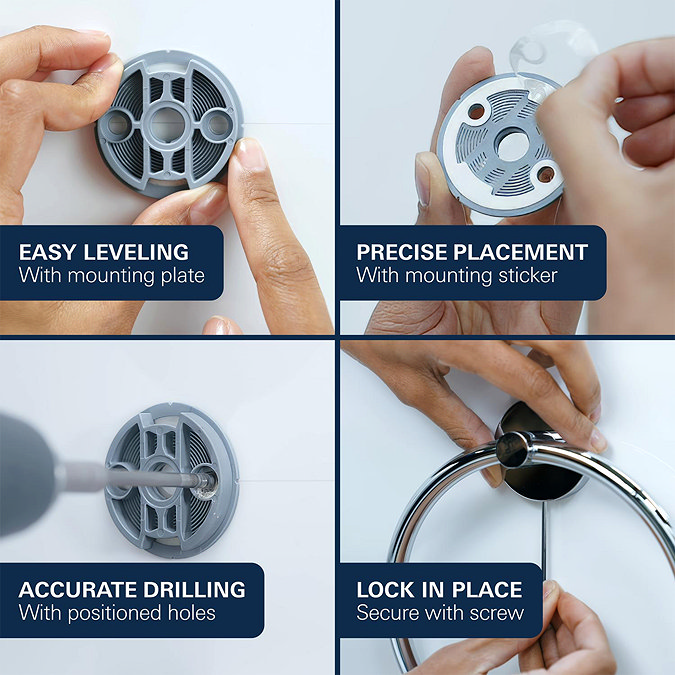 EASY LEVELING
With mounting plate

PRECISE PLACEMENT
With mounting sticker

ACCURATE DRILLING
With positioned holes

LOCK IN PLACE
Secure with screw