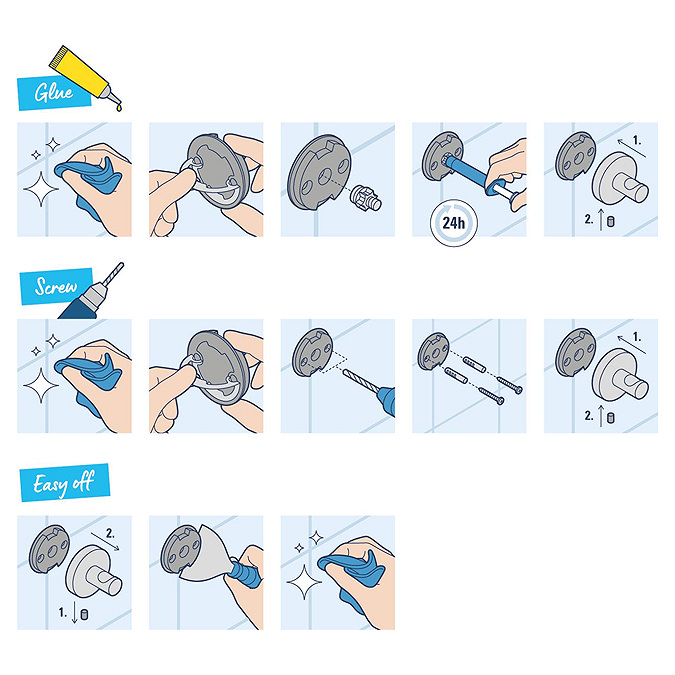 Glue

24h

1.

2.

Screw

1.

2.

Easy off

2.

1.