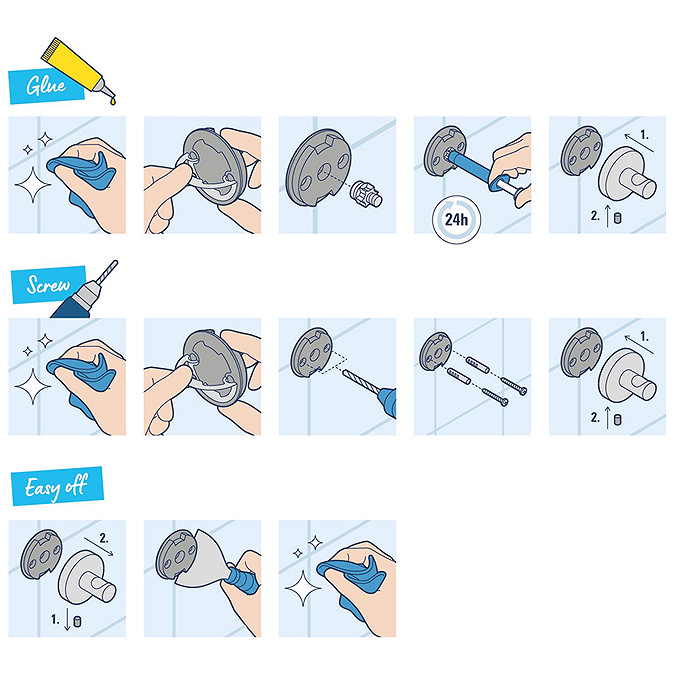 Glue

24h

1.

2.

Screw

1.

2.

Easy off

2.

1.