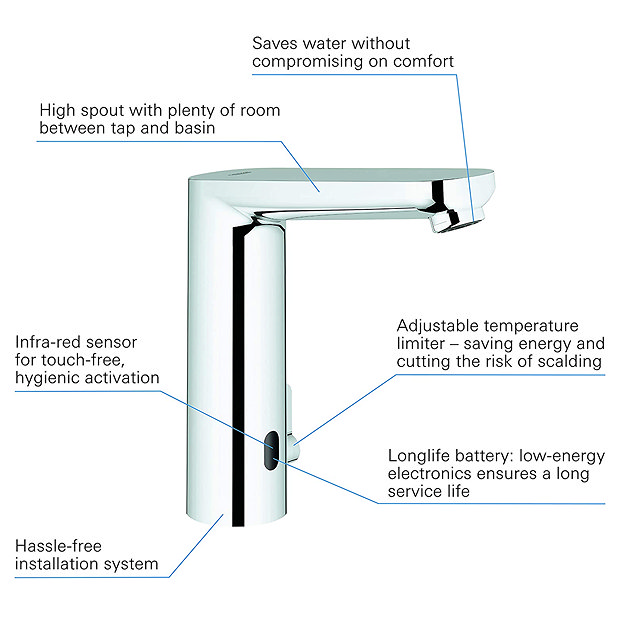 Saves water without compromising on comfort

High spout with plenty of room between tap and basin

Infra-red sensor for touch-free, hygienic activation

Adjustable temperature limiter – saving energy and cutting the risk of scalding

Longlife battery: low-energy electronics ensures a long service life

Hassle-free installation system