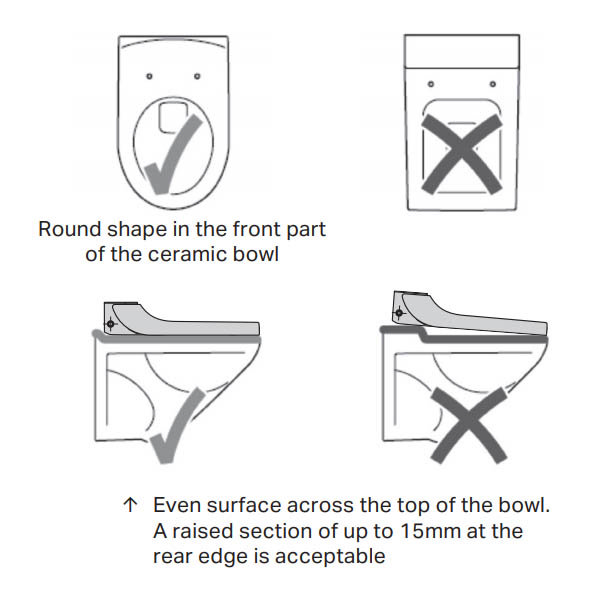 Round shape in the front part of the ceramic bowl

↑ Even surface across the top of the bowl. A raised section of up to 15mm at the rear edge is acceptable