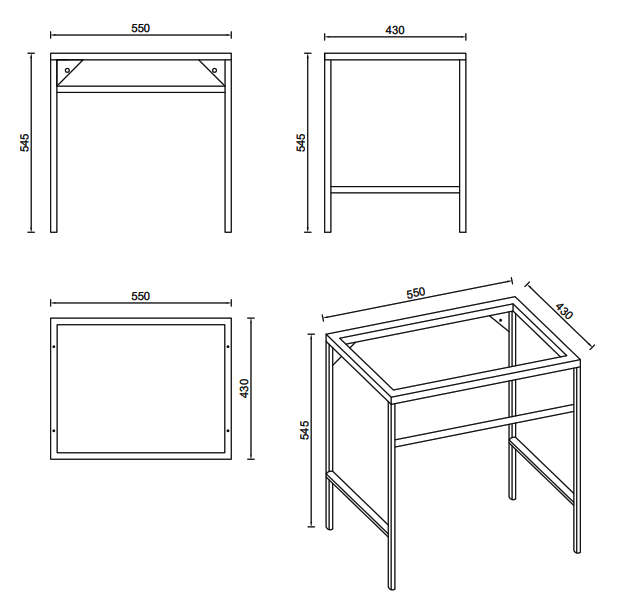 550

545

430

545

550

430

550

430

545