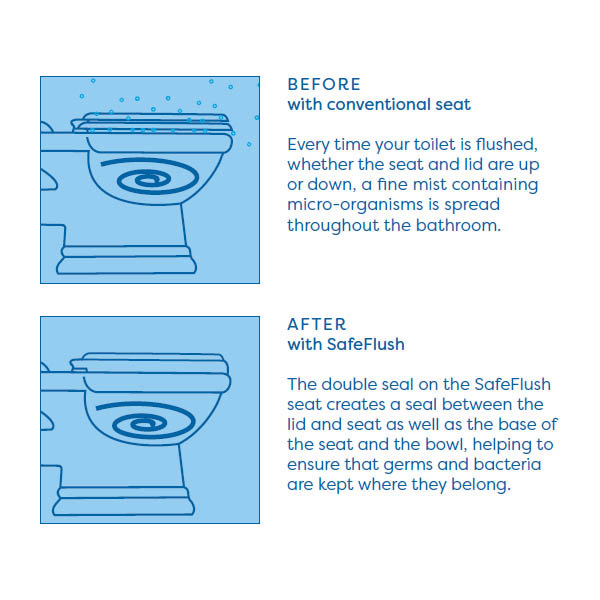 BEFORE
with conventional seat

Every time your toilet is flushed, whether the seat and lid are up or down, a fine mist containing micro-organisms is spread throughout the bathroom.

AFTER
with SafeFlush

The double seal on the SafeFlush seat creates a seal between the lid and seat as well as the base of the seat and the bowl, helping to ensure that germs and bacteria are kept where they belong.