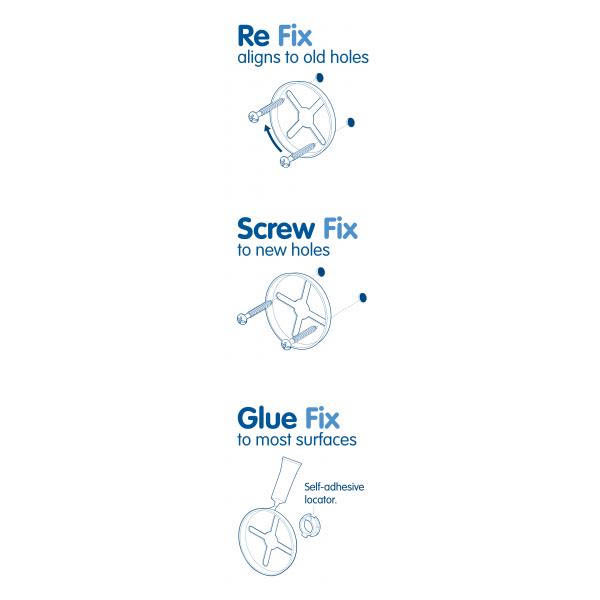 Re Fix
aligns to old holes

Screw Fix
to new holes

Glue Fix
to most surfaces

Self-adhesive locator.