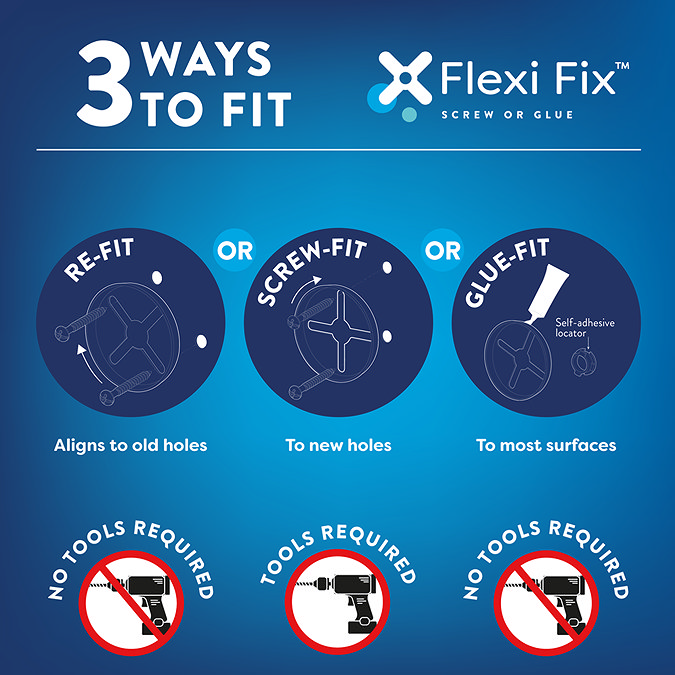 3 WAYS TO FIT

Flexi Fix™
SCREW OR GLUE

RE-FIT
OR
SCREW-FIT
OR
GLUE-FIT

Self-adhesive locator

Aligns to old holes

To new holes

To most surfaces

NO TOOLS REQUIRED

TOOLS REQUIRED

NO TOOLS REQUIRED