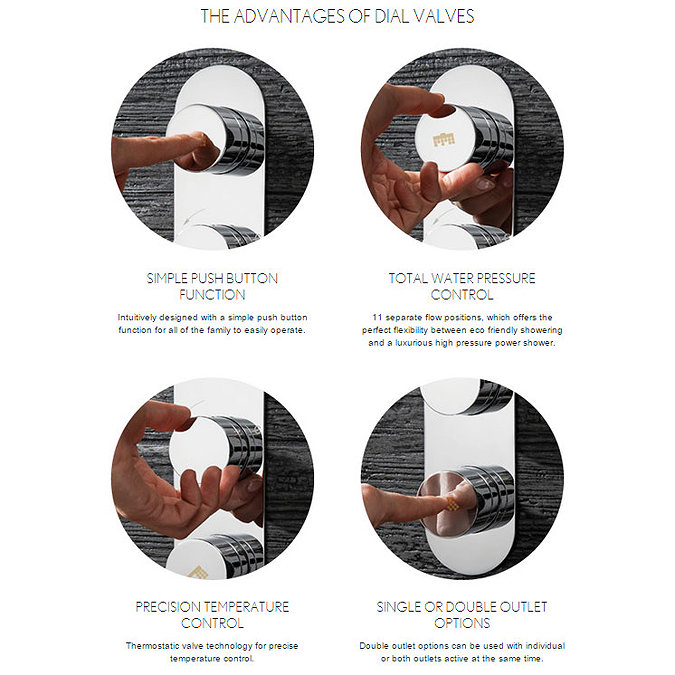 THE ADVANTAGES OF DIAL VALVES

SIMPLE PUSH BUTTON FUNCTION

Intuitively designed with a simple push button function for all of the family to easily operate.

TOTAL WATER PRESSURE CONTROL

11 separate flow positions, which offers the perfect flexibility between eco friendly showering and a luxurious high pressure power shower.

PRECISION TEMPERATURE CONTROL

Thermostatic valve technology for precise temperature control.

SINGLE OR DOUBLE OUTLET OPTIONS

Double outlet options can be used with individual or both outlets active at the same time.