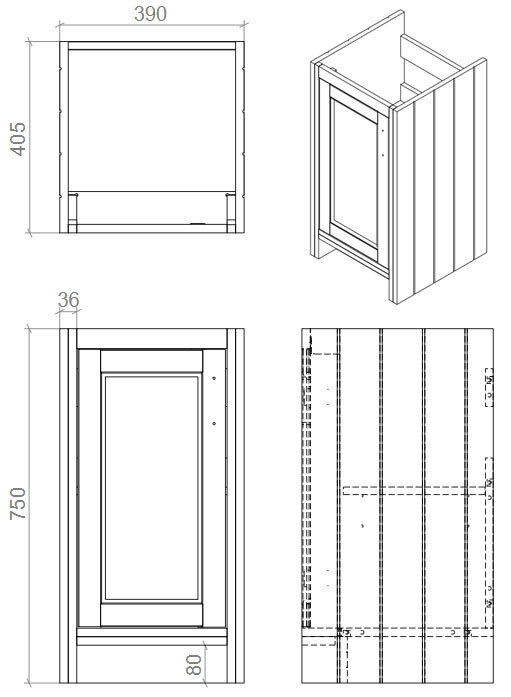 390
405
36
750
80