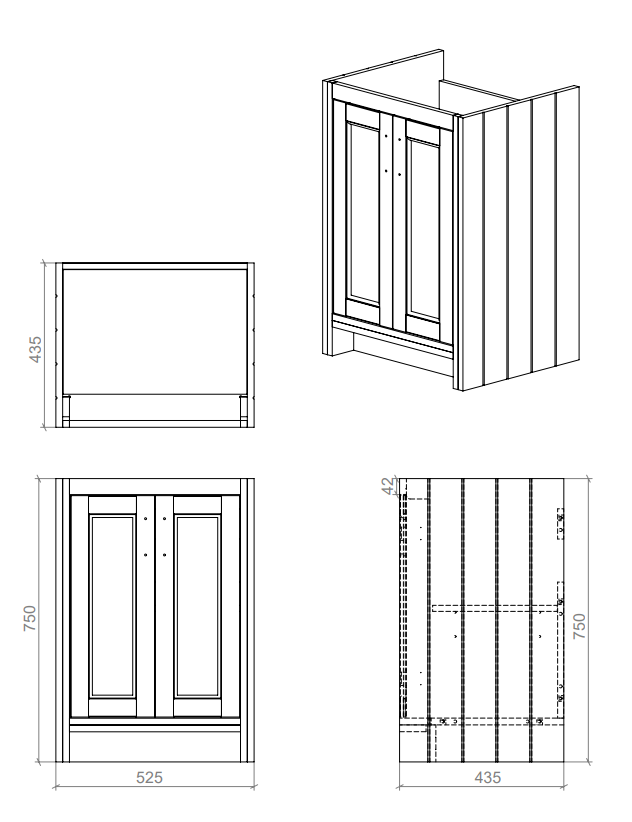 435

750

525

42

750

435