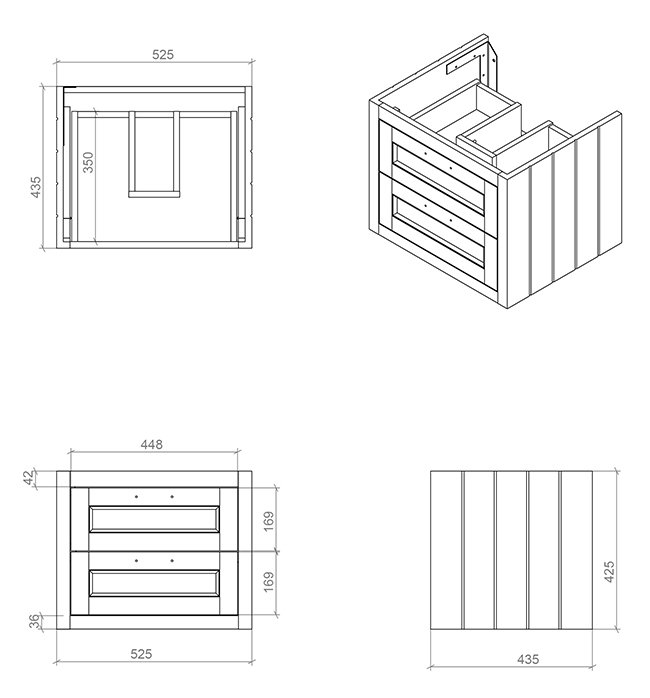 525

435

350

448

42

169

169

36

525

425

435