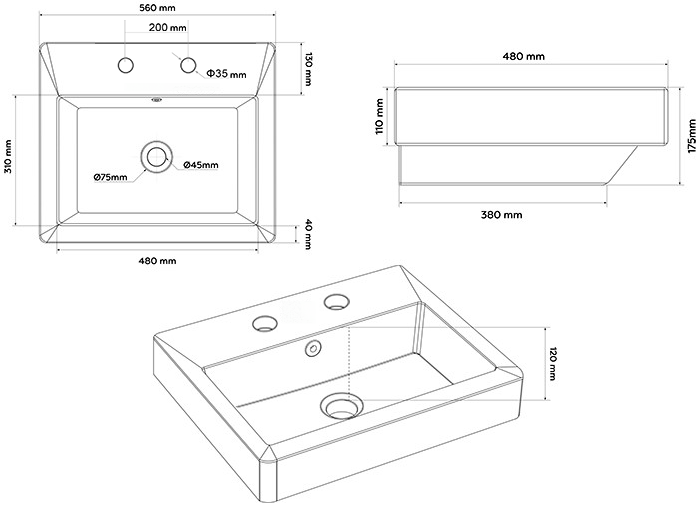 560 mm
200 mm
Φ35 mm
130 mm
310 mm
Ø75mm
Ø45mm
40 mm
480 mm
480 mm
110 mm
175mm
380 mm
120 mm