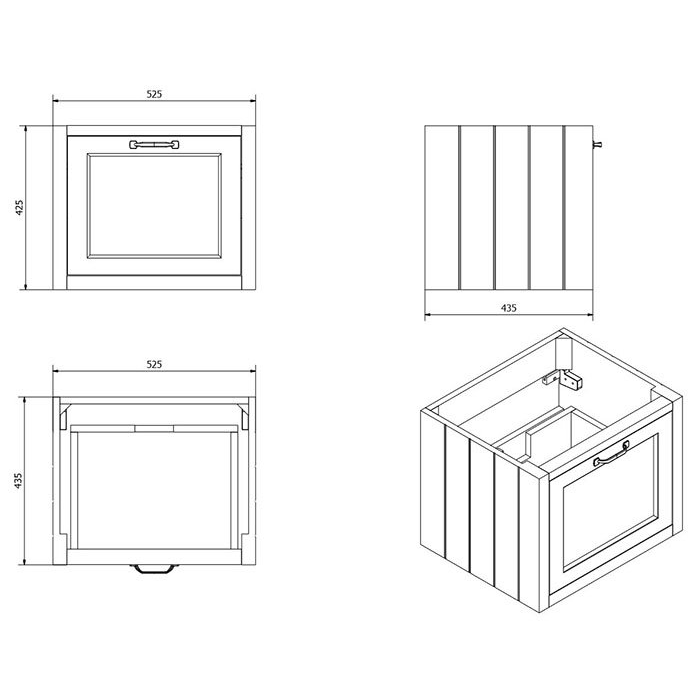 525

425

435

525

435