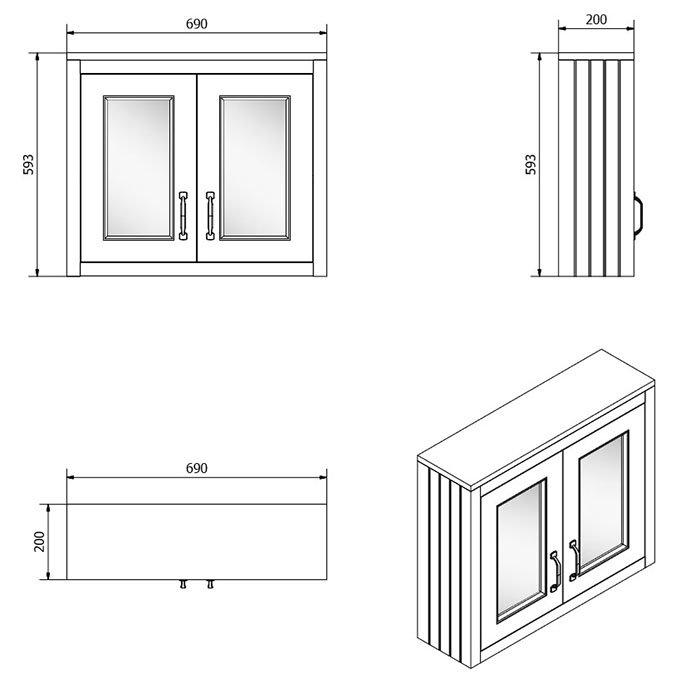 690

593

200

593

690

200