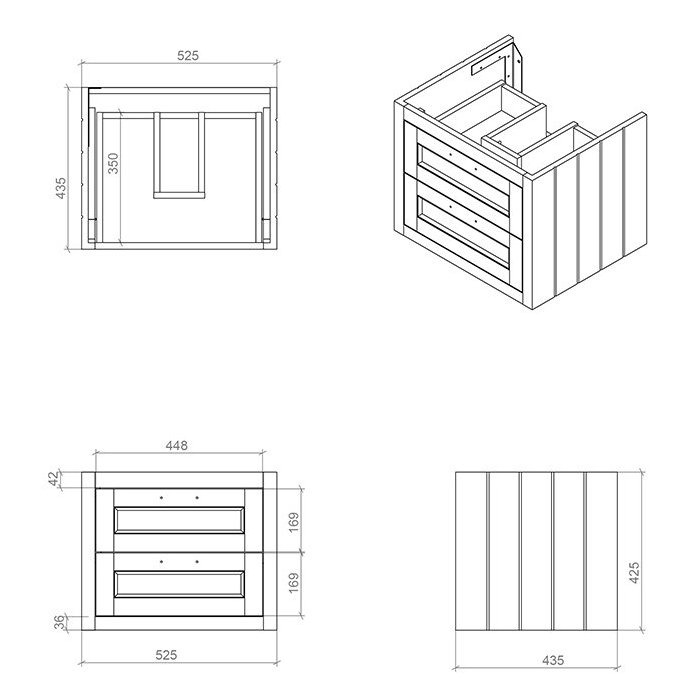 525
435
350
448
42
169
169
36
525
425
435