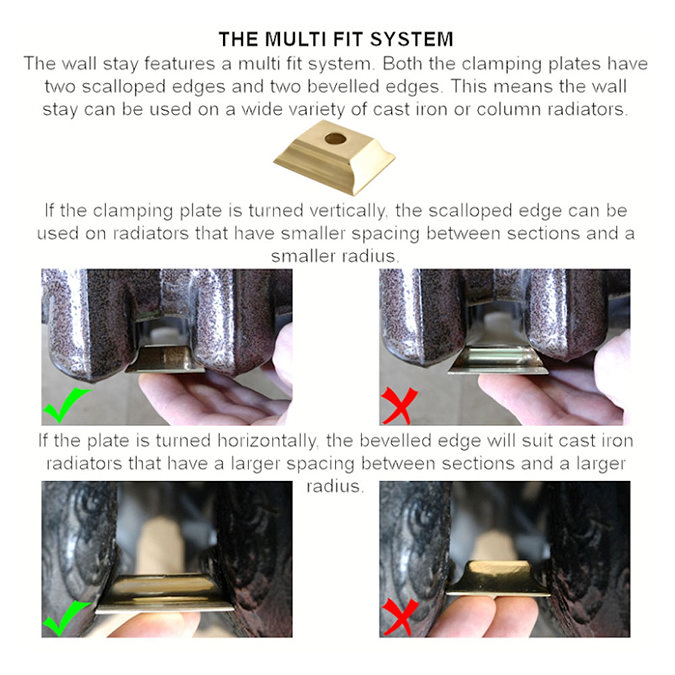 THE MULTI FIT SYSTEM

The wall stay features a multi fit system. Both the clamping plates have two scalloped edges and two bevelled edges. This means the wall stay can be used on a wide variety of cast iron or column radiators.

If the clamping plate is turned vertically, the scalloped edge can be used on radiators that have smaller spacing between sections and a smaller radius.

If the plate is turned horizontally, the bevelled edge will suit cast iron radiators that have a larger spacing between sections and a larger radius.