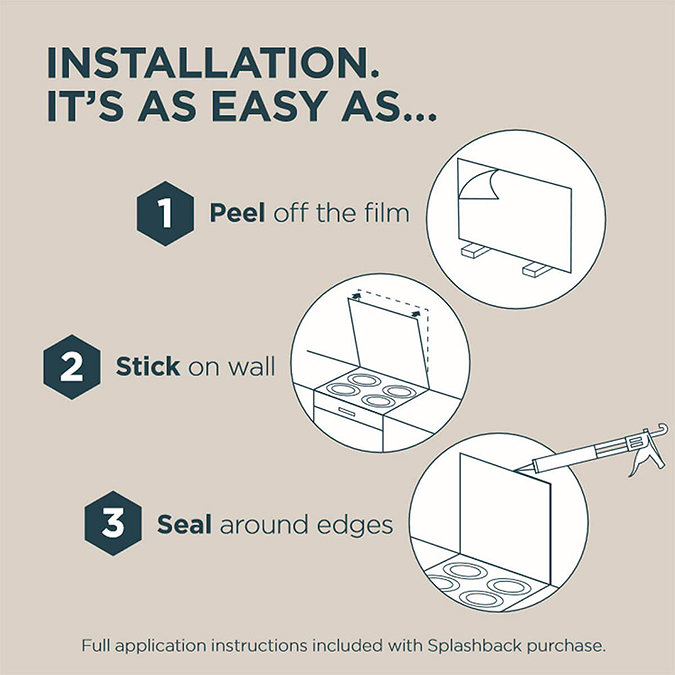 INSTALLATION.
IT'S AS EASY AS...

1 Peel off the film

2 Stick on wall

3 Seal around edges

Full application instructions included with Splashback purchase.