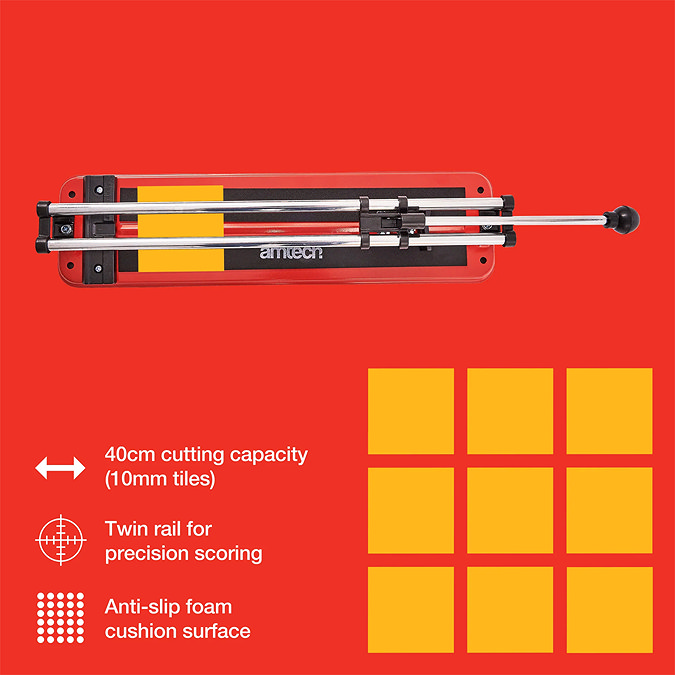 amtech

40cm cutting capacity (10mm tiles)

Twin rail for precision scoring

Anti-slip foam cushion surface