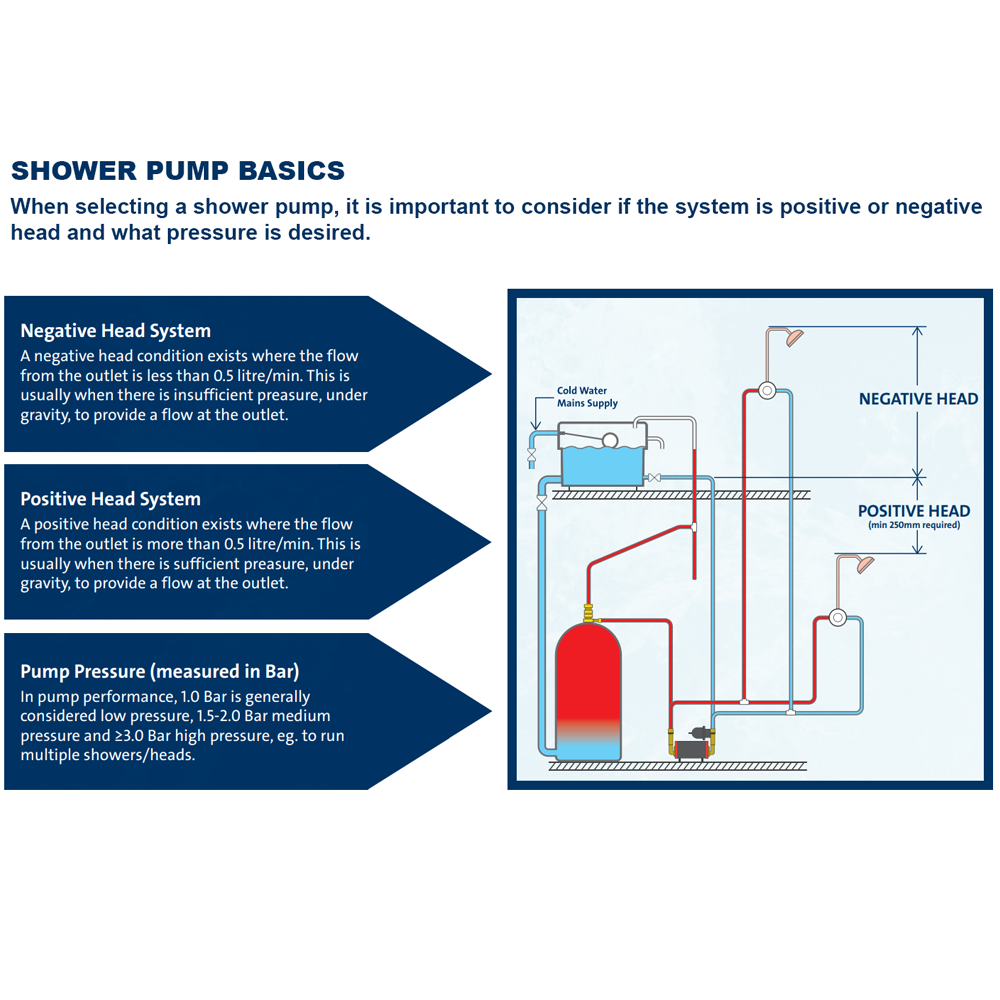 SHOWER PUMP BASICS

When selecting a shower pump, it is important to consider if the system is positive or negative head and what pressure is desired.

Negative Head System

A negative head condition exists where the flow from the outlet is less than 0.5 litre/min. This is usually when there is insufficient preasure, under gravity, to provide a flow at the outlet.

Positive Head System

A positive head condition exists where the flow from the outlet is more than 0.5 litre/min. This is usually when there is sufficient preasure, under gravity, to provide a flow at the outlet.

Pump Pressure (measured in Bar)

In pump performance, 1.0 Bar is generally considered low pressure, 1.5-2.0 Bar medium pressure and ≥3.0 Bar high pressure, eg. to run multiple showers/heads.

Cold Water Mains Supply

NEGATIVE HEAD

POSITIVE HEAD
(min 250mm required)