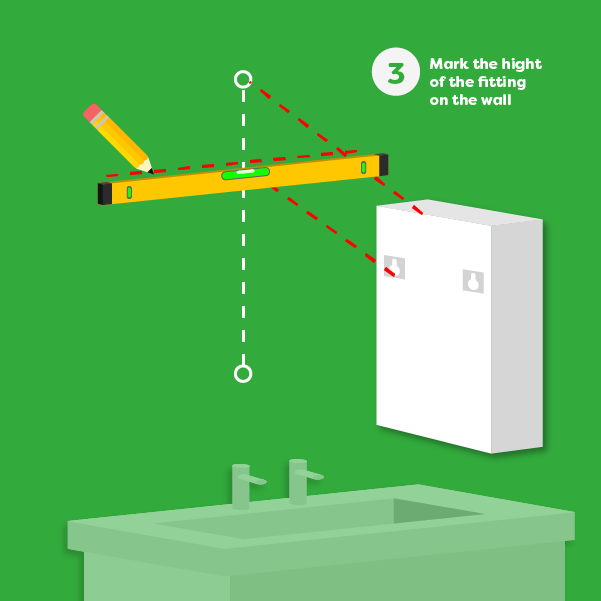 3

Mark the hight of the fitting on the wall