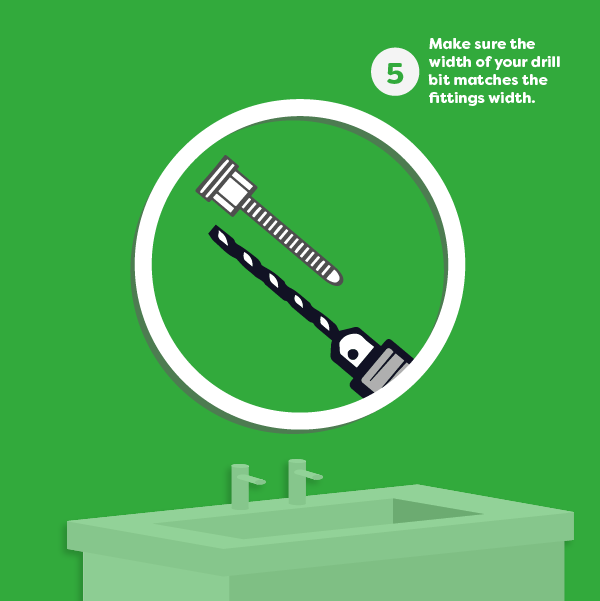 5

Make sure the width of your drill bit matches the fittings width.